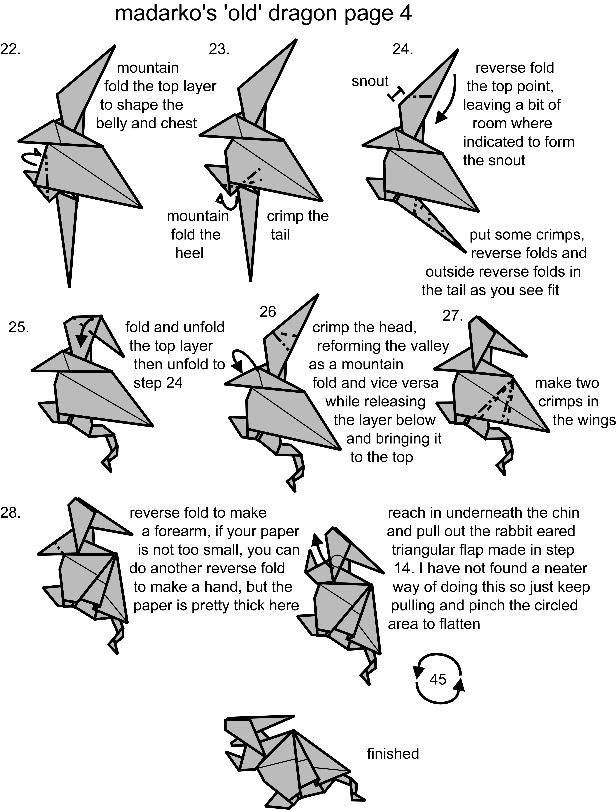 madarko's 'old' dragon page 4

22.

mountain fold the top layer to shape the belly and chest

23.

mountain fold the heel

crimp the tail

24.

snout

reverse fold the top point, leaving a bit of room where indicated to form the snout

put some crimps, reverse folds and outside reverse folds in the tail as you see fit

25.

fold and unfold the top layer then unfold to step 24

26

crimp the head, reforming the valley as a mountain fold and vice versa while releasing the layer below and bringing it to the top

27.

make two crimps in the wings

28.

reverse fold to make a forearm, if your paper is not too small, you can do another reverse fold to make a hand, but the paper is pretty thick here

reach in underneath the chin and pull out the rabbit eared triangular flap made in step 14. I have not found a neater way of doing this so just keep pulling and pinch the circled area to flatten

45

finished