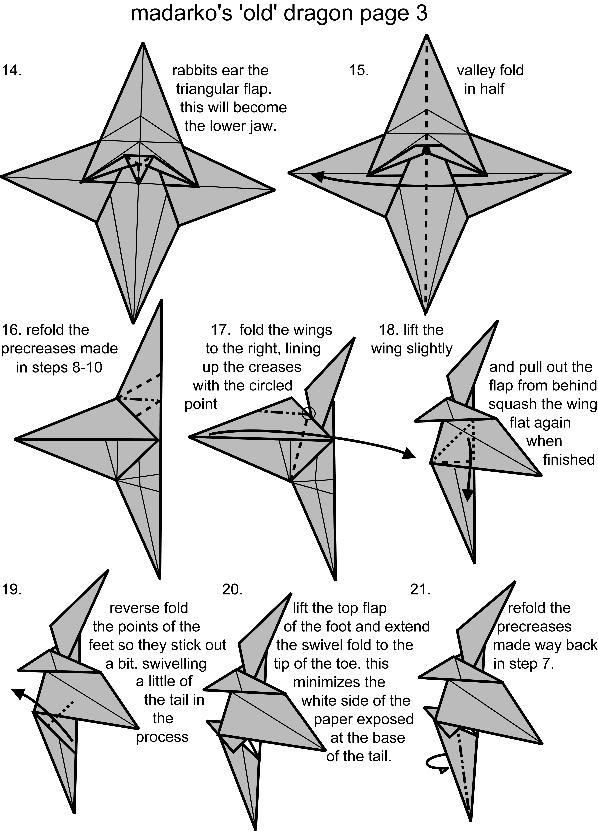 madarko's 'old' dragon page 3

14.

rabbits ear the triangular flap. this will become the lower jaw.

15.

valley fold in half

16. refold the precreases made in steps 8-10

17. fold the wings to the right, lining up the creases with the circled point

18. lift the wing slightly

and pull out the flap from behind squash the wing flat again when finished

19.

reverse fold the points of the feet so they stick out a bit. swivelling a little of the tail in the process

20.

lift the top flap of the foot and extend the swivel fold to the tip of the toe. this minimizes the white side of the paper exposed at the base of the tail.

21.

refold the precreases made way back in step 7.